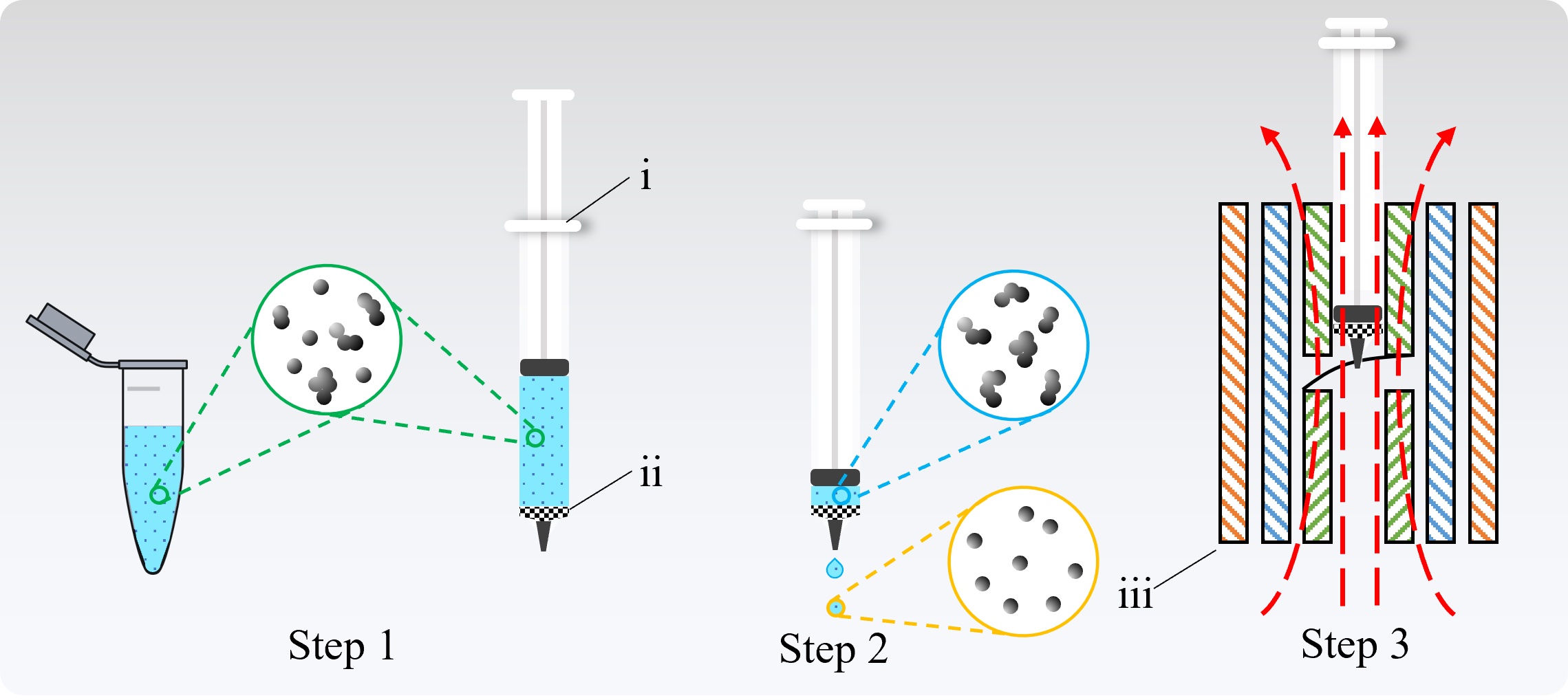 i

ii

iii

Step 1

Step 2

Step 3